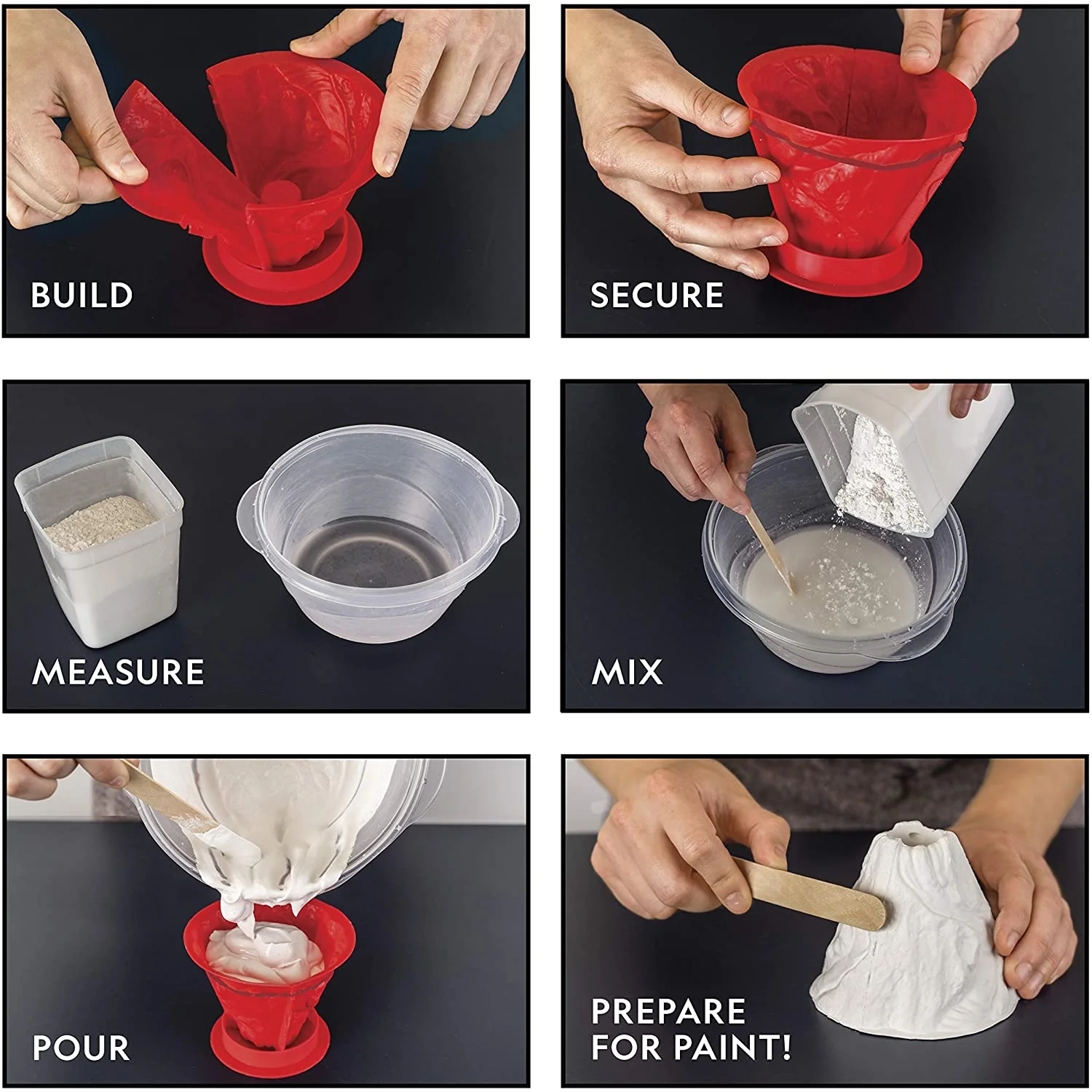 BUILD

SECURE

MEASURE

MIX

POUR

PREPARE FOR PAINT!